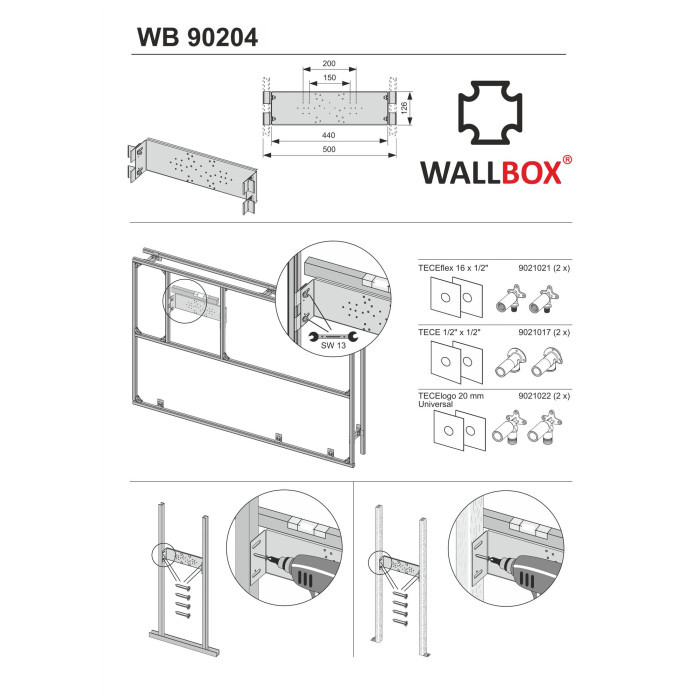 WB 90204

200
150
126
440
500

WALLBOX®

SW 13

TECEflex 16 x 1/2" 9021021 (2 x)

TECE 1/2" x 1/2" 9021017 (2 x)

TECElogo 20 mm Universal 9021022 (2 x)