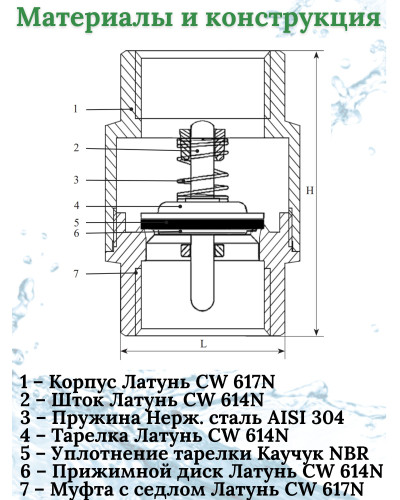 Материалы и конструкция

1
2
3
4
5
6
7
H
L

1 – Корпус Латунь CW 617N
2 – Шток Латунь CW 614N
3 – Пружина Нерж. сталь AISI 304
4 – Тарелка Латунь CW 614N
5 – Уплотнение тарелки Каучук NBR
6 – Прижимной диск Латунь CW 614N
7 – Муфта с седлом Латунь CW 617N