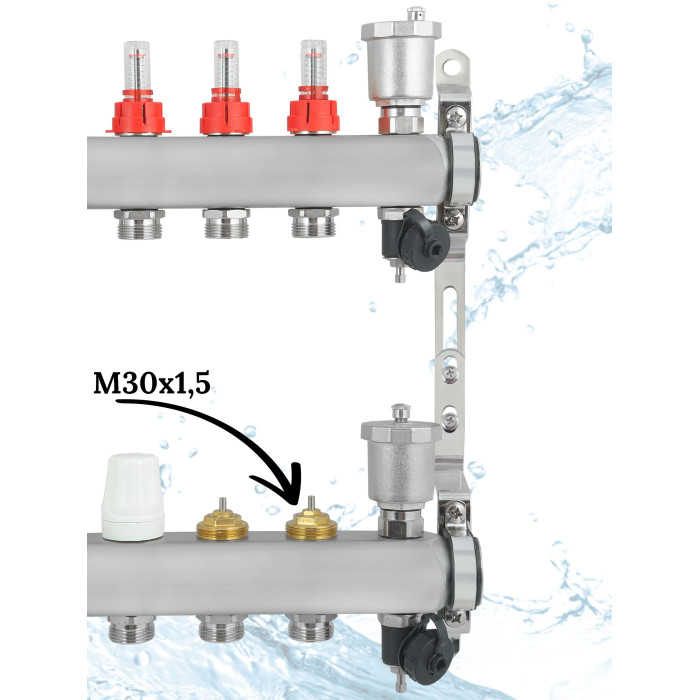 M30x1,5