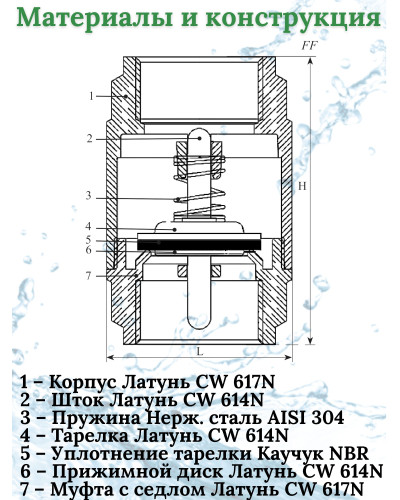 Материалы и конструкция

FF

1

2

3

4

5

6

7

H

L

1 – Корпус Латунь CW 617N
2 – Шток Латунь CW 614N
3 – Пружина Нерж. сталь AISI 304
4 – Тарелка Латунь CW 614N
5 – Уплотнение тарелки Каучук NBR
6 – Прижимной диск Латунь CW 614N
7 – Муфта с седлом Латунь CW 617N