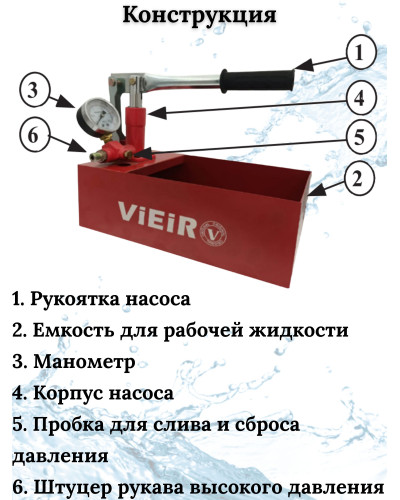 Конструкция

1

3

4

6

5

2

ViEiR V

1. Рукоятка насоса
2. Емкость для рабочей жидкости
3. Манометр
4. Корпус насоса
5. Пробка для слива и сброса давления
6. Штуцер рукава высокого давления