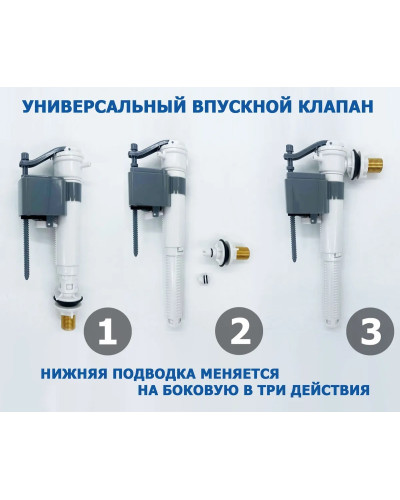 УНИВЕРСАЛЬНЫЙ ВПУСКНОЙ КЛАПАН

1

2

3

НИЖНЯЯ ПОДВОДКА МЕНЯЕТСЯ НА БОКОВУЮ В ТРИ ДЕЙСТВИЯ