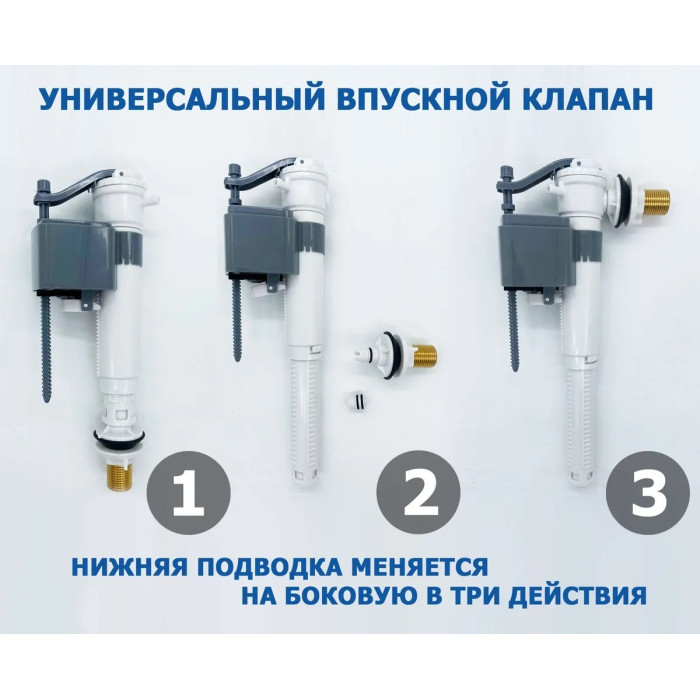 УНИВЕРСАЛЬНЫЙ ВПУСКНОЙ КЛАПАН

1

2

3

НИЖНЯЯ ПОДВОДКА МЕНЯЕТСЯ НА БОКОВУЮ В ТРИ ДЕЙСТВИЯ