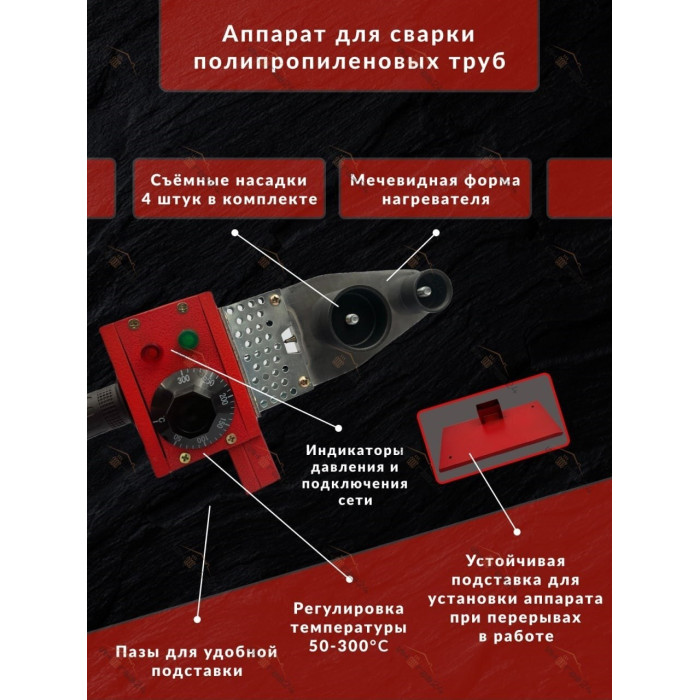 Аппарат для сварки полипропиленовых труб

Съёмные насадки 4 штук в комплекте

Мечевидная форма нагревателя

300
250
200
150
100
50
0

Индикаторы давления и подключения сети

Устойчивая подставка для установки аппарата при перерывах в работе

Регулировка температуры 50-300°C

Пазы для удобной подставки