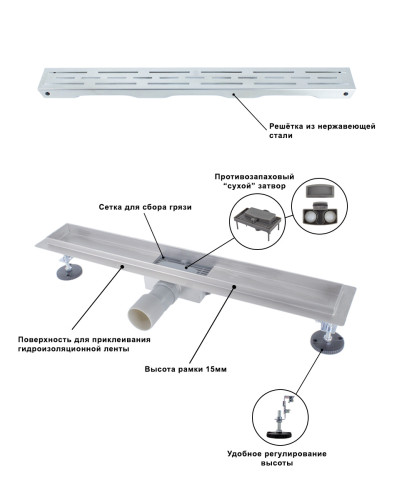 Решётка из нержавеющей стали

Противозапаховый "сухой" затвор

Сетка для сбора грязи

Поверхность для приклеивания гидроизоляционной ленты

Высота рамки 15мм

Удобное регулирование высоты