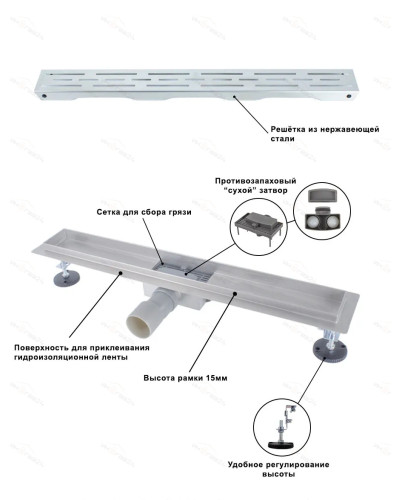 Решётка из нержавеющей стали

Противозапаховый "сухой" затвор

Сетка для сбора грязи

Поверхность для приклеивания гидроизоляционной ленты

Высота рамки 15мм

Удобное регулирование высоты