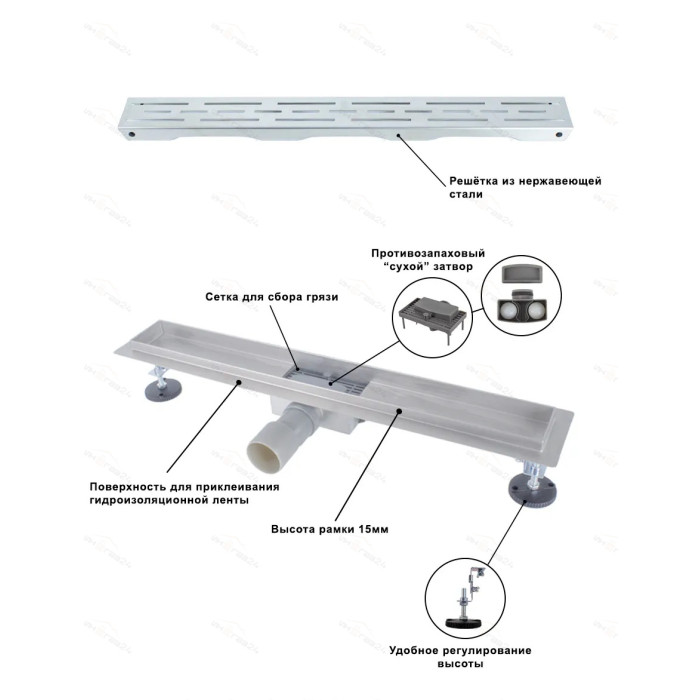 Решётка из нержавеющей стали

Противозапаховый "сухой" затвор

Сетка для сбора грязи

Поверхность для приклеивания гидроизоляционной ленты

Высота рамки 15мм

Удобное регулирование высоты