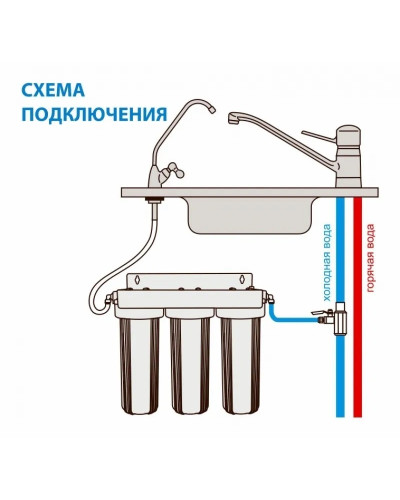 СХЕМА
ПОДКЛЮЧЕНИЯ

холодная вода

горячая вода