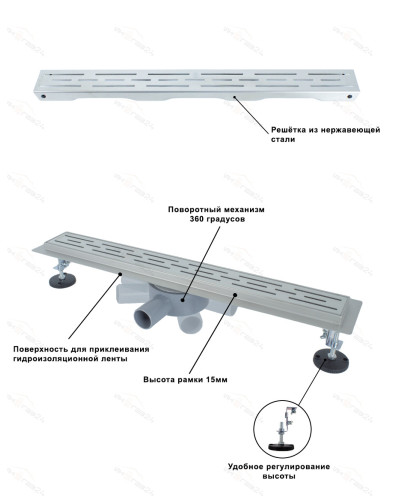 Решётка из нержавеющей стали

Поворотный механизм 360 градусов

Поверхность для приклеивания гидроизоляционной ленты

Высота рамки 15мм

Удобное регулирование высоты