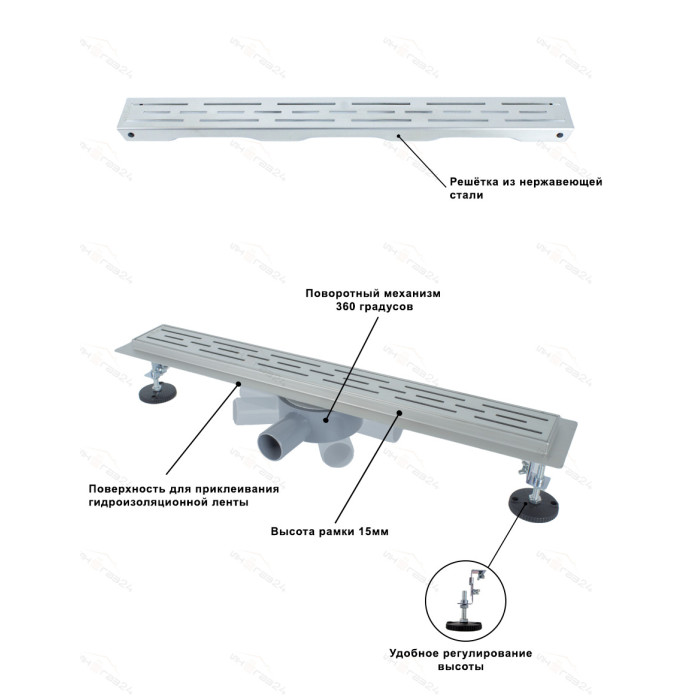 Решётка из нержавеющей стали

Поворотный механизм 360 градусов

Поверхность для приклеивания гидроизоляционной ленты

Высота рамки 15мм

Удобное регулирование высоты