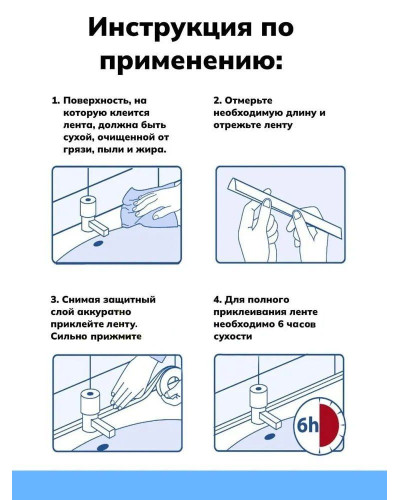 Инструкция по применению:

1. Поверхность, на которую клеится лента, должна быть сухой, очищенной от грязи, пыли и жира.

2. Отмерьте необходимую длину и отрежьте ленту

3. Снимая защитный слой аккуратно приклейте ленту. Сильно прижмите

4. Для полного приклеивания ленте необходимо 6 часов сухости

6h