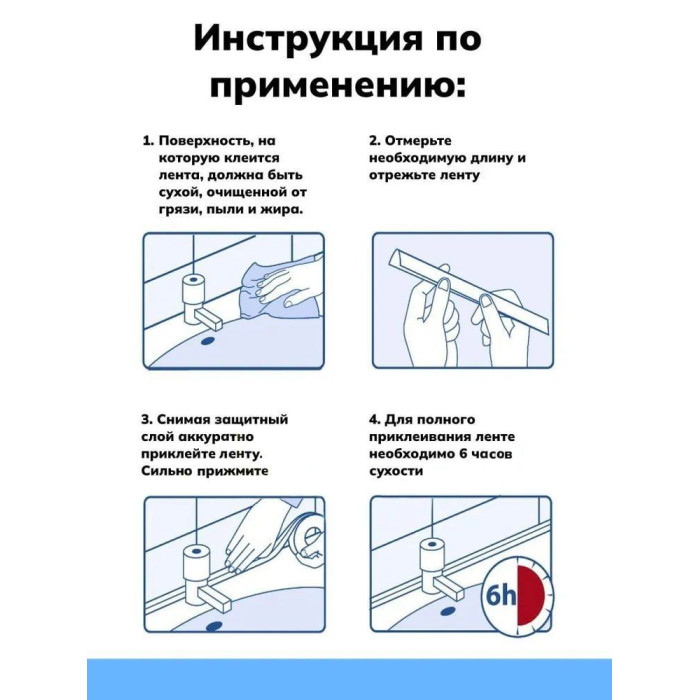 Инструкция по применению:

1. Поверхность, на которую клеится лента, должна быть сухой, очищенной от грязи, пыли и жира.

2. Отмерьте необходимую длину и отрежьте ленту

3. Снимая защитный слой аккуратно приклейте ленту. Сильно прижмите

4. Для полного приклеивания ленте необходимо 6 часов сухости

6h