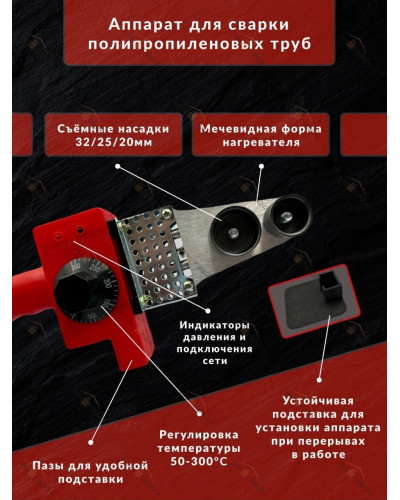 Аппарат для сварки полипропиленовых труб

Съёмные насадки 32/25/20мм

Мечевидная форма нагревателя

300
250
200
150
100

Индикаторы давления и подключения сети

Устойчивая подставка для установки аппарата при перерывах в работе

Регулировка температуры 50-300°C

Пазы для удобной подставки