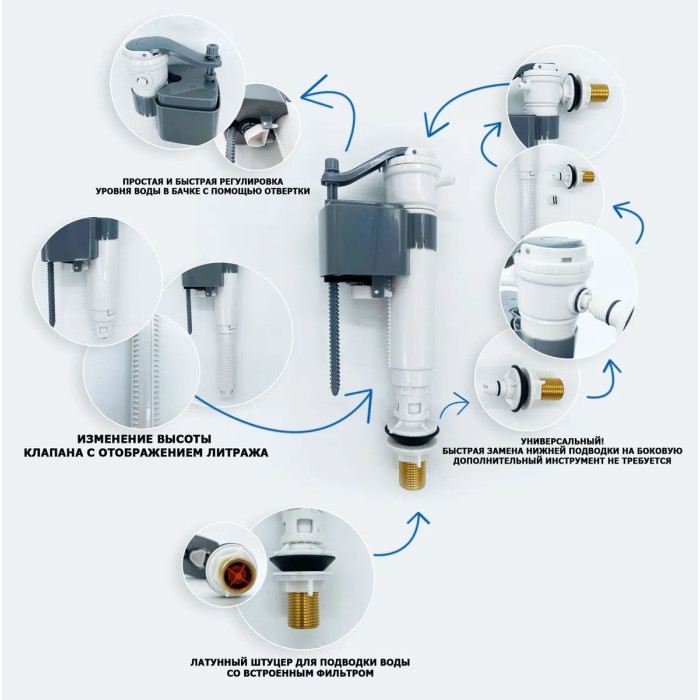 ПРОСТАЯ И БЫСТРАЯ РЕГУЛИРОВКА УРОВНЯ ВОДЫ В БАЧКЕ С ПОМОЩЬЮ ОТВЕРТКИ

ИЗМЕНЕНИЕ ВЫСОТЫ КЛАПАНА С ОТОБРАЖЕНИЕМ ЛИТРАЖА

УНИВЕРСАЛЬНЫЙ!
БЫСТРАЯ ЗАМЕНА НИЖНЕЙ ПОДВОДКИ НА БОКОВУЮ
ДОПОЛНИТЕЛЬНЫЙ ИНСТРУМЕНТ НЕ ТРЕБУЕТСЯ

ЛАТУННЫЙ ШТУЦЕР ДЛЯ ПОДВОДКИ ВОДЫ СО ВСТРОЕННЫМ ФИЛЬТРОМ